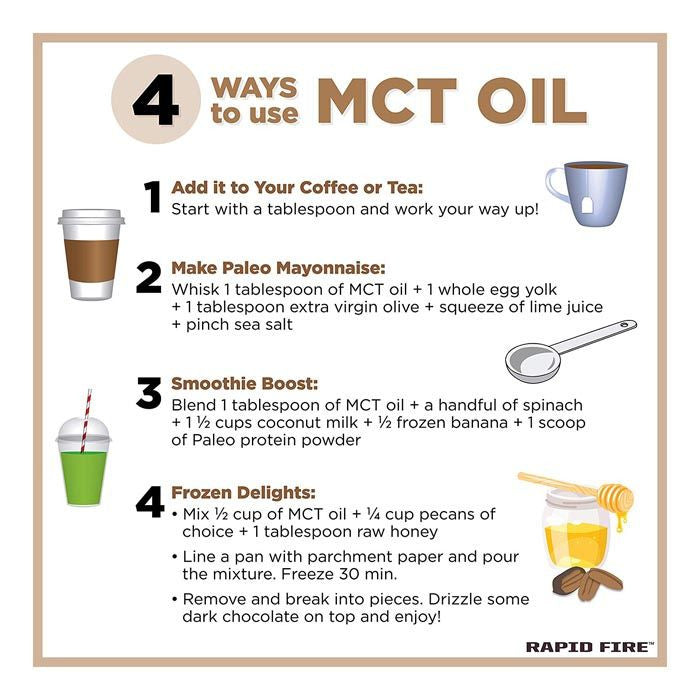 4 WAYS to use MCT OIL

1 Add it to Your Coffee or Tea:
Start with a tablespoon and work your way up!

2 Make Paleo Mayonnaise:
Whisk 1 tablespoon of MCT oil + 1 whole egg yolk + 1 tablespoon extra virgin olive + squeeze of lime juice + pinch sea salt

3 Smoothie Boost:
Blend 1 tablespoon of MCT oil + a handful of spinach + 1 ½ cups coconut milk + ½ frozen banana + 1 scoop of Paleo protein powder

4 Frozen Delights:
• Mix ½ cup of MCT oil + ¼ cup pecans of choice + 1 tablespoon raw honey
• Line a pan with parchment paper and pour the mixture. Freeze 30 min.
• Remove and break into pieces. Drizzle some dark chocolate on top and enjoy!

RAPID FIRE™